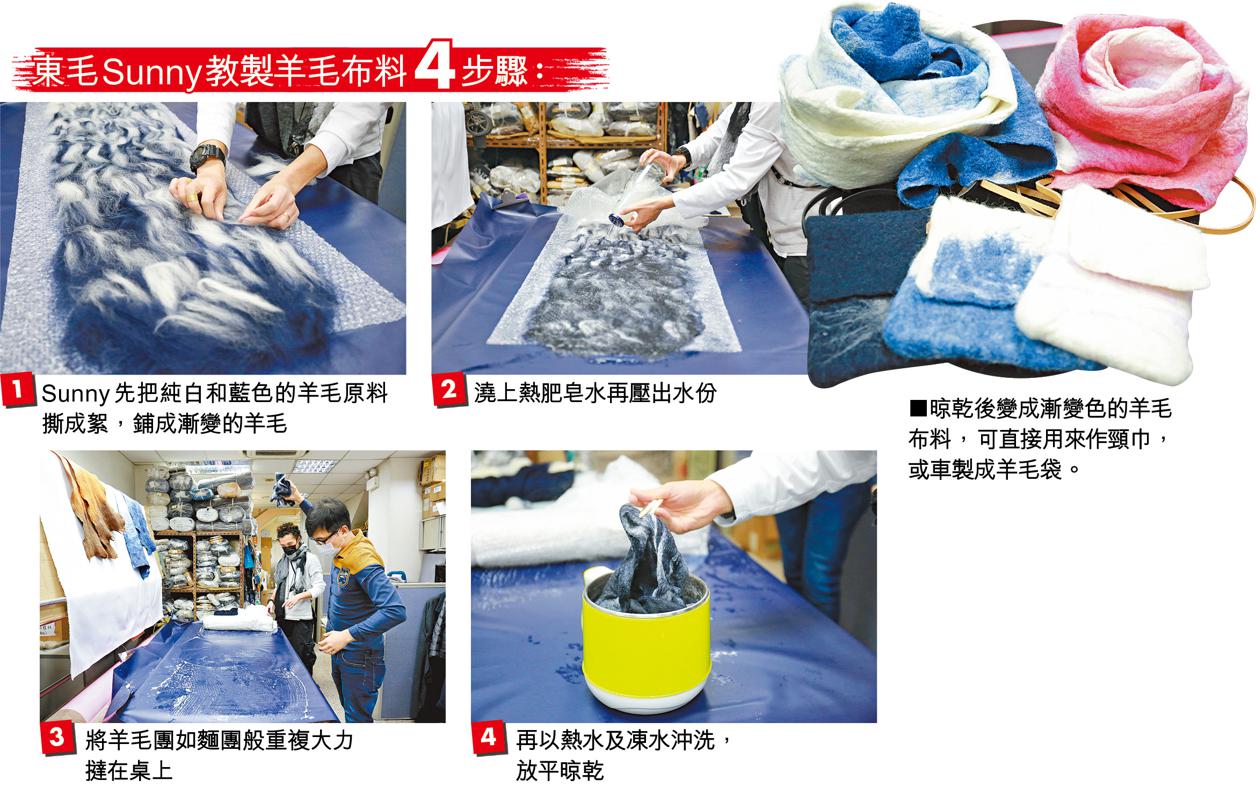 東毛Sunny教製羊毛布料4步驟：

1 Sunny先把純白和藍色的羊毛原料撕成絮，鋪成漸變的羊毛

2 澆上熱肥皂水再壓出水份

■晾乾後變成漸變色的羊毛布料，可直接用來作頸巾，或車製成羊毛袋。

3 將羊毛團如麵團般重複大力撻在桌上

4 再以熱水及凍水沖洗，放平晾乾