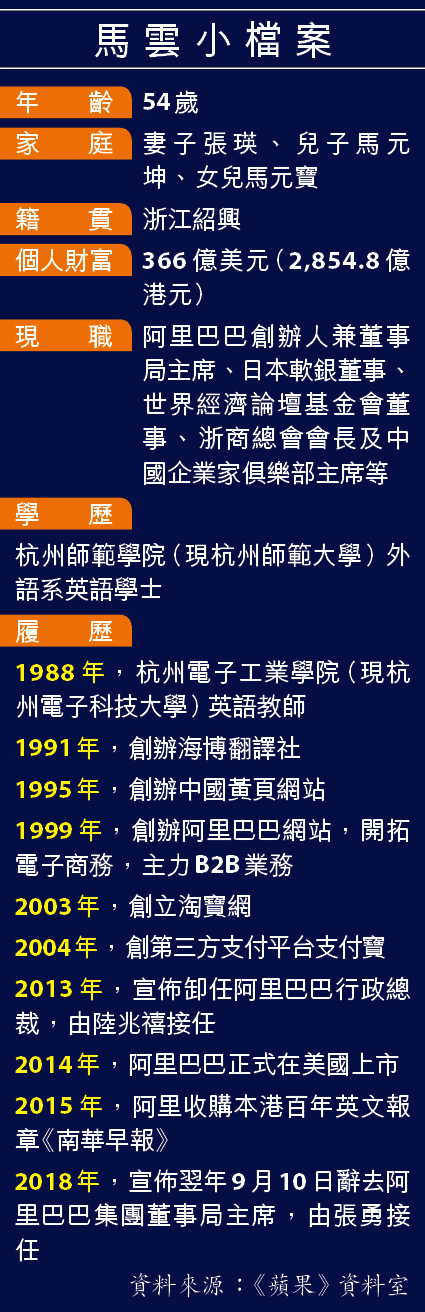 馬雲小檔案

年齡 54歲

家庭 妻子張瑛、兒子馬元坤、女兒馬元寶

籍貫 浙江紹興

個人財富 366億美元(2,854.8億港元)

現職 阿里巴巴創辦人兼董事局主席、日本軟銀董事、世界經濟論壇基金會董事、浙商總會會長及中國企業家俱樂部主席等

學歷

杭州師範學院(現杭州師範大學)外語系英語學士

履歷

1988年,杭州電子工業學院(現杭州電子科技大學)英語教師

1991年,創辦海博翻譯社

1995年,創辦中國黃頁網站

1999年,創辦阿里巴巴網站,開拓電子商務,主力B2B業務

2003年,創立淘寶網

2004年,創第三方支付平台支付寶

2013年,宣佈卸任阿里巴巴行政總裁,由陸兆禧接任

2014年,阿里巴巴正式在美國上市

2015年,阿里收購本港百年英文報章《南華早報》

2018年,宣佈翌年9月10日辭去阿里巴巴集團董事局主席,由張勇接任

資料來源:《蘋果》資料室