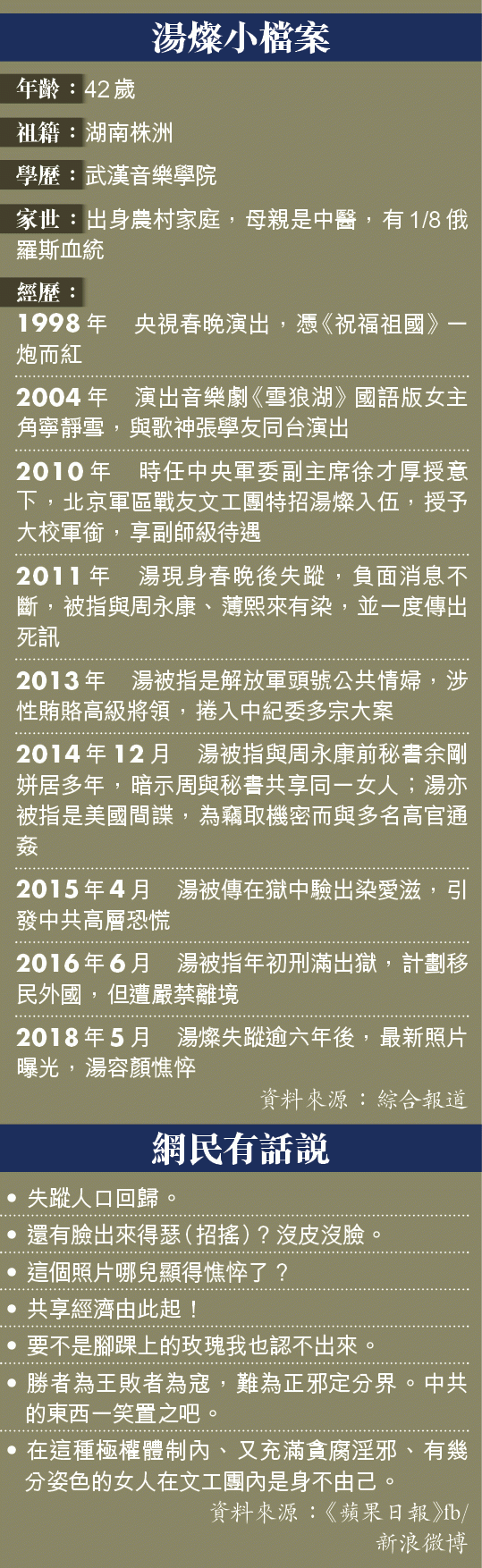 湯燦小檔案

年齡：42歲

祖籍：湖南株洲

學歷：武漢音樂學院

家世：出身農村家庭，母親是中醫，有1/8俄羅斯血統

經歷：

1998年 央視春晚演出，憑《祝福祖國》一炮而紅

2004年 演出音樂劇《雪狼湖》國語版女主角寧靜雪，與歌神張學友同台演出

2010年 時任中央軍委副主席徐才厚授意下，北京軍區戰友文工團特招湯燦入伍，授予大校軍銜，享副師級待遇

2011年 湯現身春晚後失蹤，負面消息不斷，被指與周永康、薄熙來有染，並一度傳出死訊

2013年 湯被指是解放軍頭號公共情婦，涉性賄賂高級將領，捲入中紀委多宗大案

2014年12月 湯被指與周永康前秘書余剛姘居多年，暗示周與秘書共享同一女人；湯亦被指是美國間諜，為竊取機密而與多名高官通姦

2015年4月 湯被傳在獄中驗出染愛滋，引發中共高層恐慌

2016年6月 湯被指年初刑滿出獄，計劃移民外國，但遭嚴禁離境

2018年5月 湯燦失蹤逾六年後，最新照片曝光，湯容顏憔悴

資料來源：綜合報道

網民有話說

• 失蹤人口回歸。

• 還有臉出來得瑟（招搖）？沒皮沒臉。

• 這個照片哪兒顯得憔悴了？

• 共享經濟由此起！

• 要不是腳踝上的玫瑰我也認不出來。

• 勝者為王敗者為寇，難為正邪定分界。中共的東西一笑置之吧。

• 在這種極權體制內、又充滿貪腐淫邪、有幾分姿色的女人在文工團內是身不由己。

資料來源：《蘋果日報》fb/新浪微博