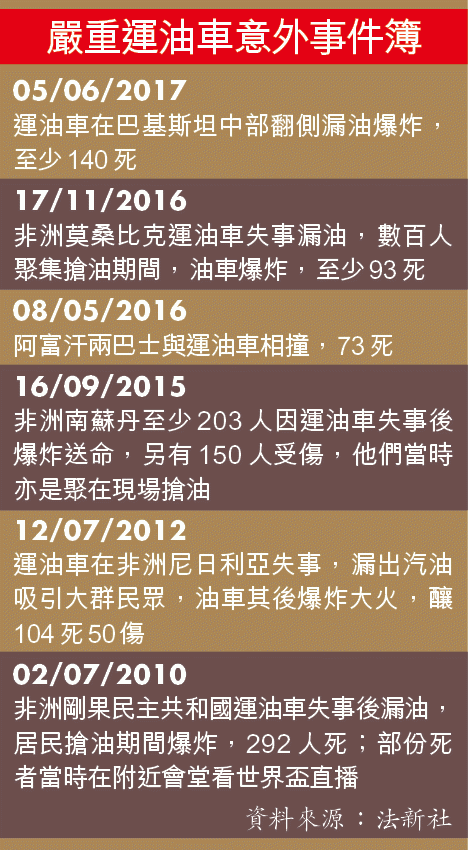 嚴重運油車意外事件簿

05/06/2017
運油車在巴基斯坦中部翻側漏油爆炸，至少 140 死

17/11/2016
非洲莫桑比克運油車失事漏油，數百人聚集搶油期間，油車爆炸，至少 93 死

08/05/2016
阿富汗兩巴士與運油車相撞，73 死

16/09/2015
非洲南蘇丹至少 203 人因運油車失事後爆炸送命，另有 150 人受傷，他們當時亦是聚在現場搶油

12/07/2012
運油車在非洲尼日利亞失事，漏出汽油吸引大群民眾，油車其後爆炸大火，釀 104 死 50 傷

02/07/2010
非洲剛果民主共和國運油車失事後漏油，居民搶油期間爆炸，292 人死；部份死者當時在附近會堂看世界盃直播

資料來源：法新社