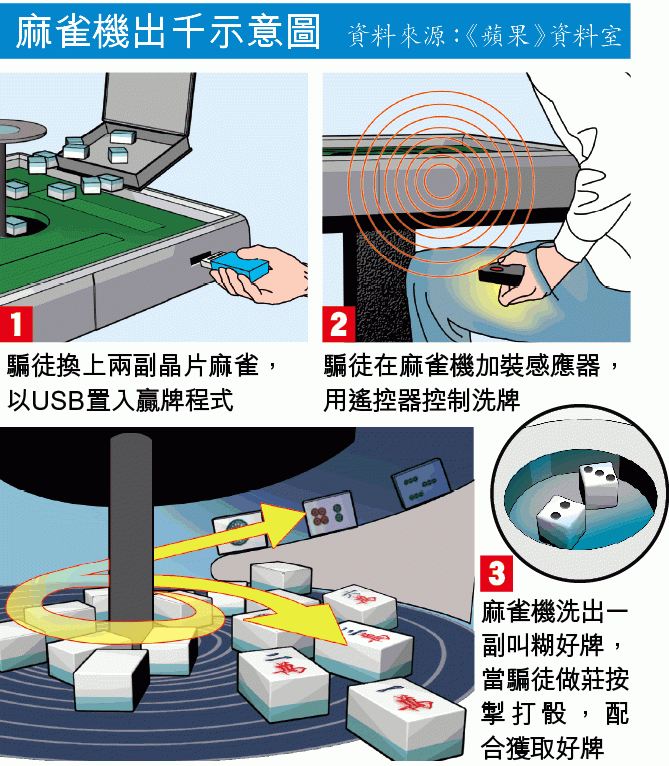 麻雀機出千示意圖 資料來源:《蘋果》資料室

1
騙徒換上兩副晶片麻雀，以USB置入贏牌程式

2
騙徒在麻雀機加裝感應器，用遙控器控制洗牌

3
麻雀機洗出一副叫糊好牌，當騙徒做莊按掣打骰，配合獲取好牌