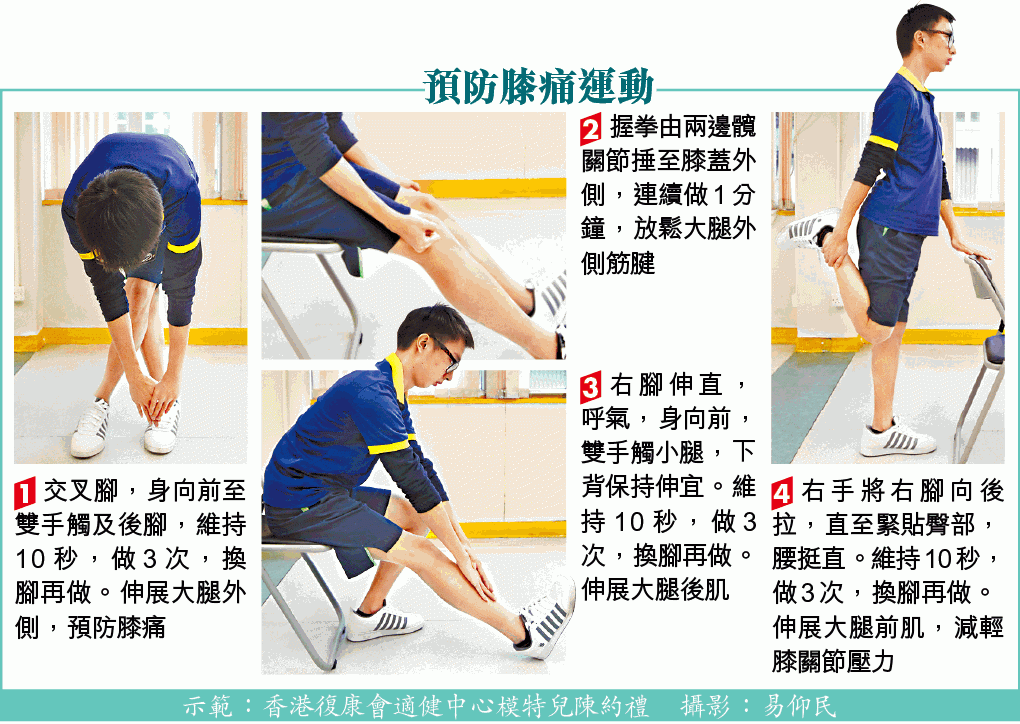 預防膝痛運動

1 交叉腳，身向前至雙手觸及後腳，維持10秒，做3次，換腳再做。伸展大腿外側，預防膝痛

2 握拳由兩邊髖關節捶至膝蓋外側，連續做1分鐘，放鬆大腿外側筋腱

3 右腳伸直，呼氣，身向前，雙手觸小腿，下背保持伸直。維持10秒，做3次，換腳再做。伸展大腿後肌

4 右手將右腳向後拉，直至緊貼臀部，腰挺直。維持10秒，做3次，換腳再做。伸展大腿前肌，減輕膝關節壓力

示範：香港復康會適健中心模特兒陳約禮　攝影：易仰民