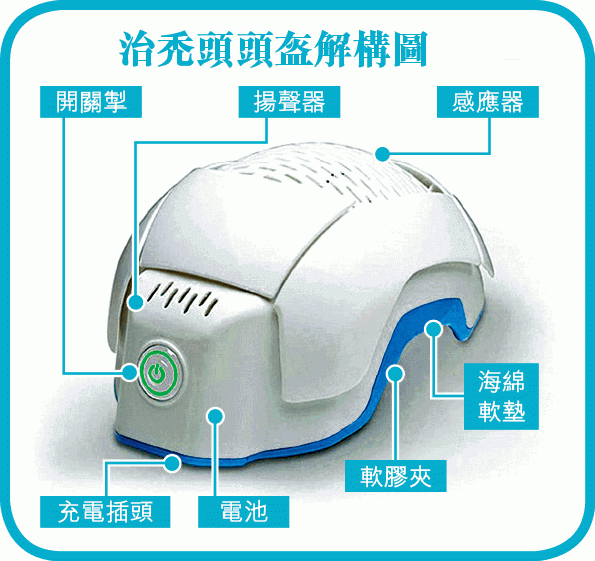 治禿頭頭盔解構圖

開關掣

揚聲器

感應器

海綿軟墊

軟膠夾

充電插頭

電池