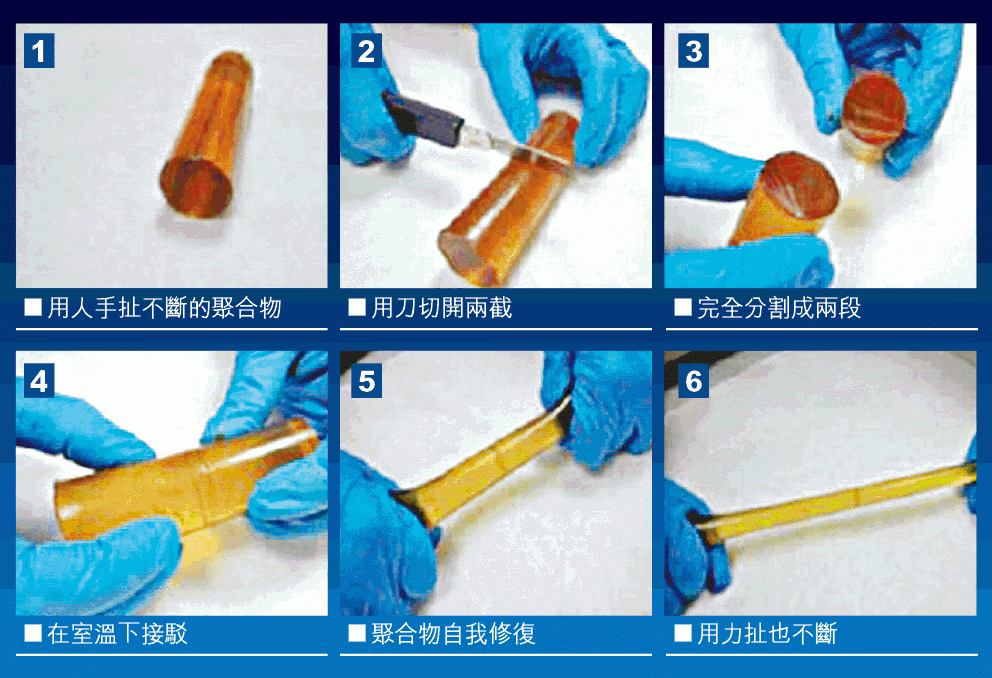 1
■用人手扯不斷的聚合物

2
■用刀切開兩截

3
■完全分割成兩段

4
■在室溫下接駁

5
■聚合物自我修復

6
■用力扯也不斷