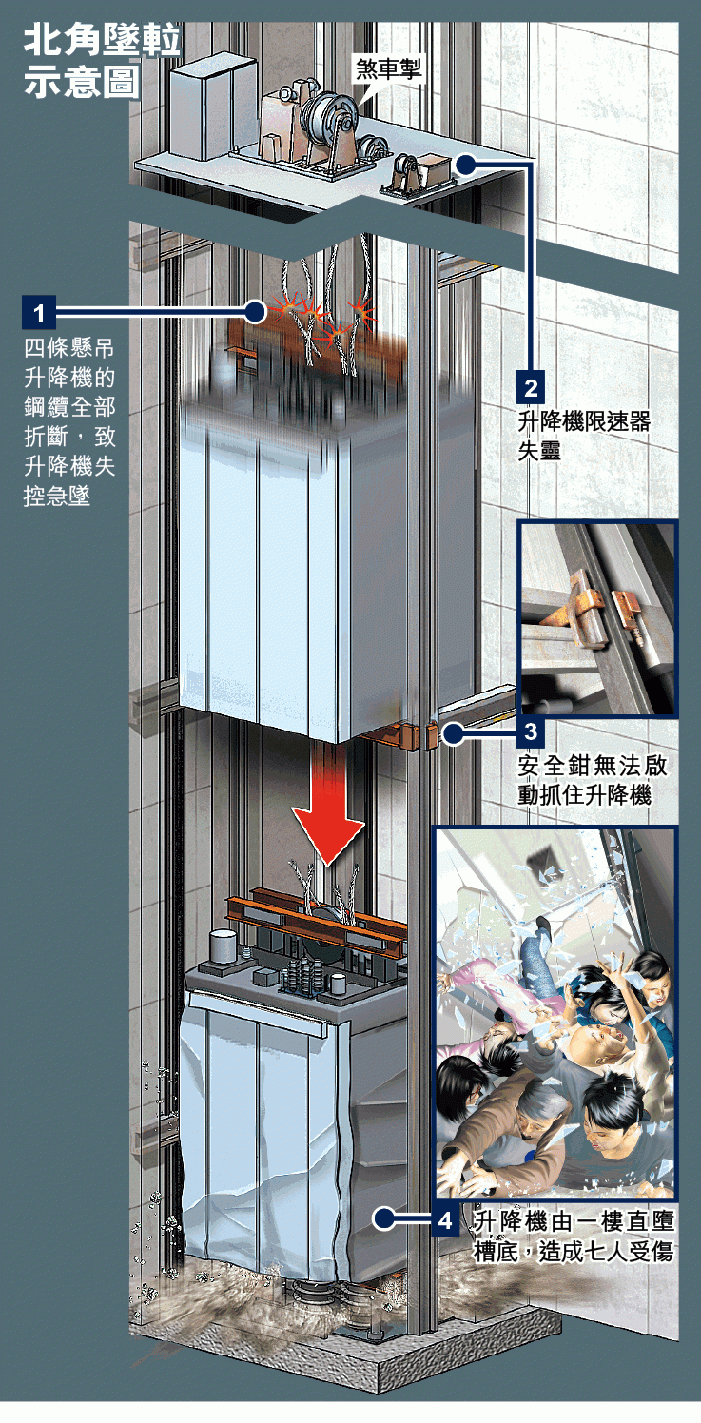 北角墜𨋢示意圖

煞車掣

1
四條懸吊升降機的鋼纜全部折斷，致升降機失控急墜

2
升降機限速器失靈

3
安全鉗無法啟動抓住升降機

4
升降機由一樓直墮槽底，造成七人受傷