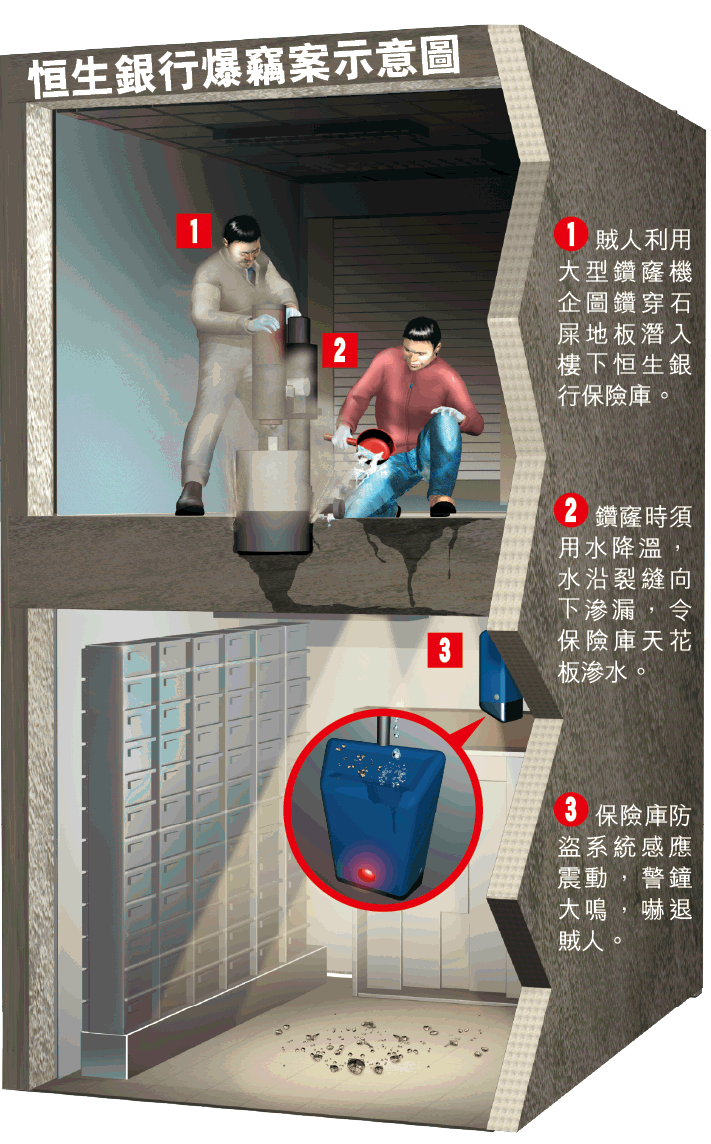 恒生銀行爆竊案示意圖

1

2

3

1 賊人利用大型鑽窿機企圖鑽穿石屎地板潛入樓下恒生銀行保險庫。

2 鑽窿時須用水降溫，水沿裂縫向下滲漏，令保險庫天花板滲水。

3 保險庫防盜系統感應震動，警鐘大鳴，嚇退賊人。