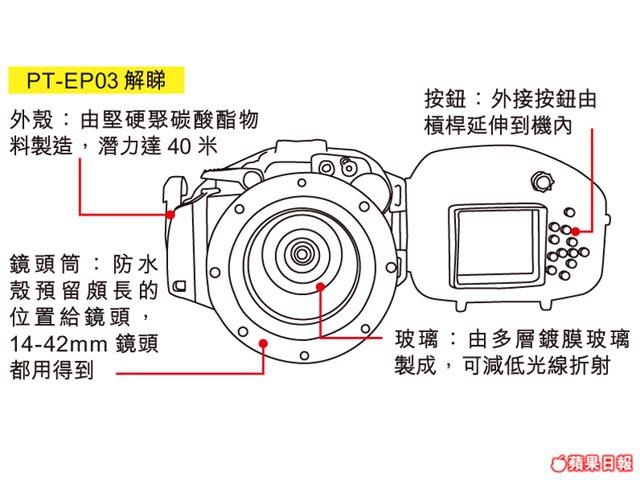 PT-EP03 解睇

外殼：由堅硬聚碳酸酯物料製造，潛力達 40 米

按鈕：外接按鈕由槓桿延伸到機內

鏡頭筒：防水殼預留頗長的位置給鏡頭，14-42mm 鏡頭都用得到

玻璃：由多層鍍膜玻璃製成，可減低光線折射

蘋果日報