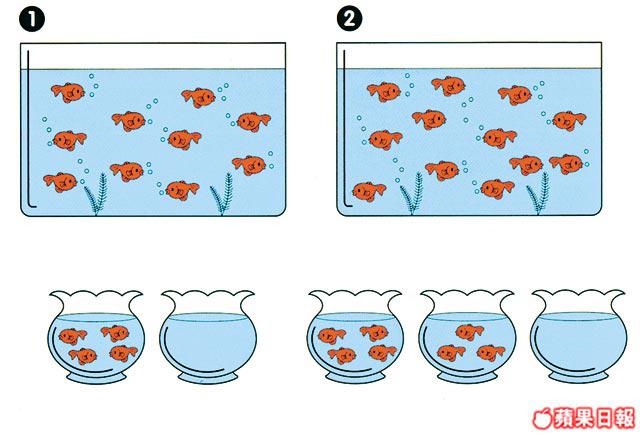 1

2

蘋果日報