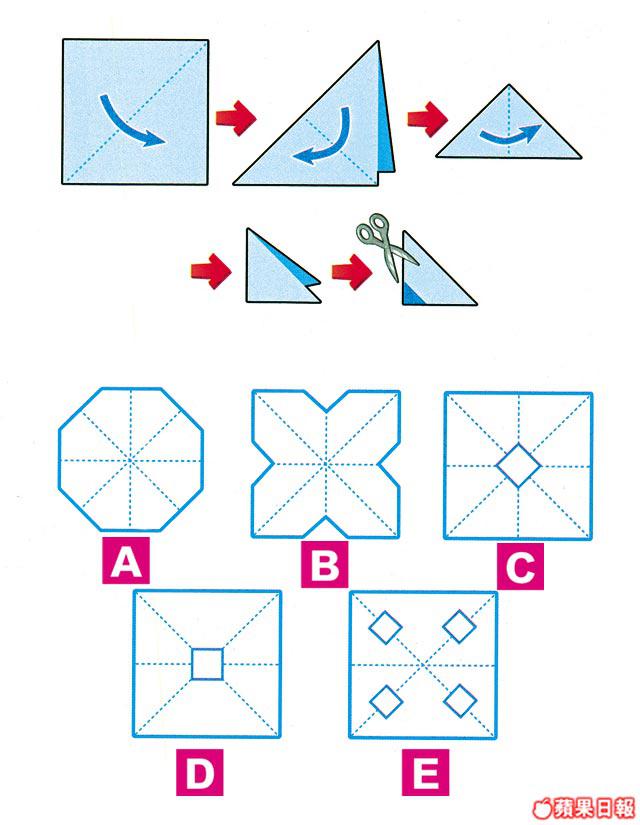 A

B

C

D

E

蘋果日報