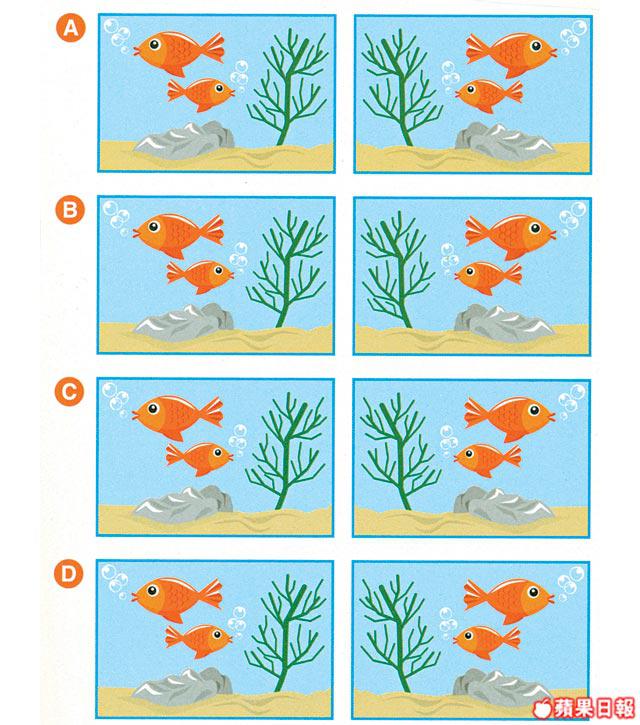 A

B

C

D

蘋果日報