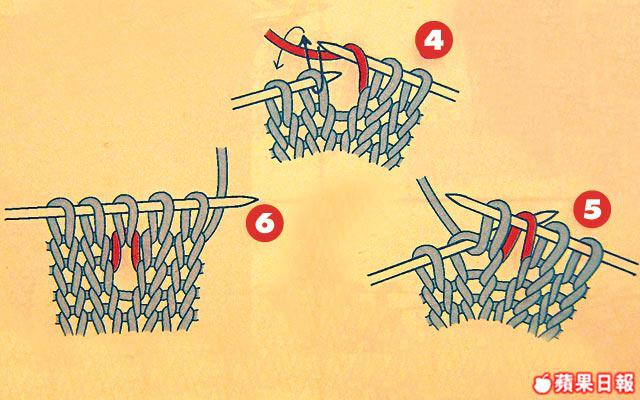 4

6

5

蘋果日報