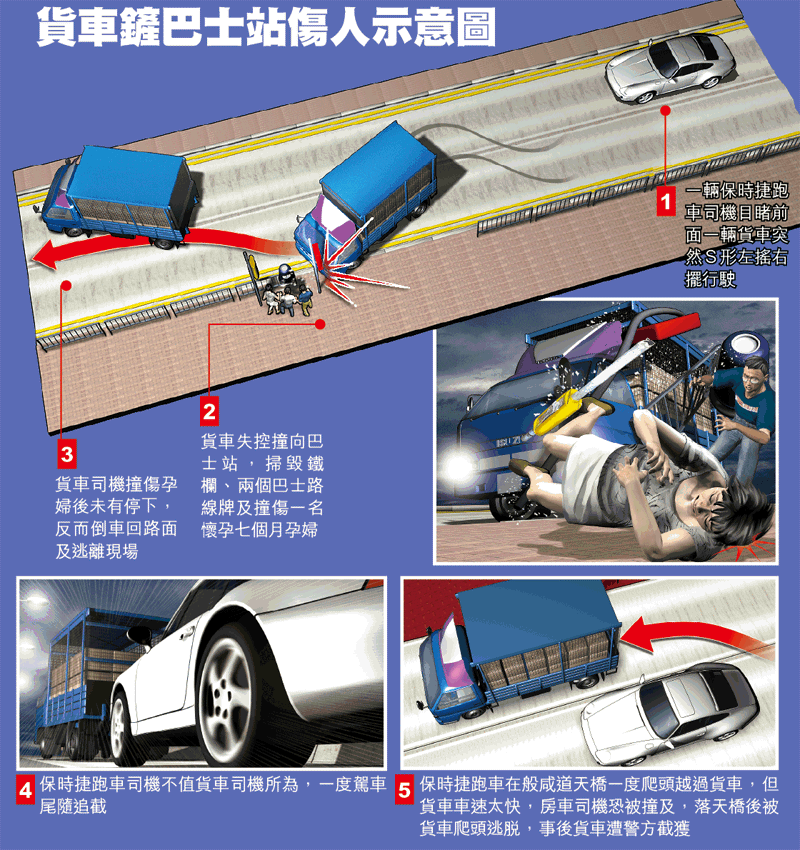 貨車鏟巴士站傷人示意圖

1 一輛保時捷跑車司機目睹前面一輛貨車突然S形左搖右擺行駛

2 貨車失控撞向巴士站，掃毀鐵欄、兩個巴士路線牌及撞傷一名懷孕七個月孕婦

3 貨車司機撞傷孕婦後未有停下，反而倒車回路面及逃離現場

4 保時捷跑車司機不值貨車司機所為，一度駕車尾隨追截

5 保時捷跑車在般咸道天橋一度爬頭越過貨車，但貨車車速太快，房車司機恐被撞及，落天橋後被貨車爬頭逃脫，事後貨車遭警方截獲