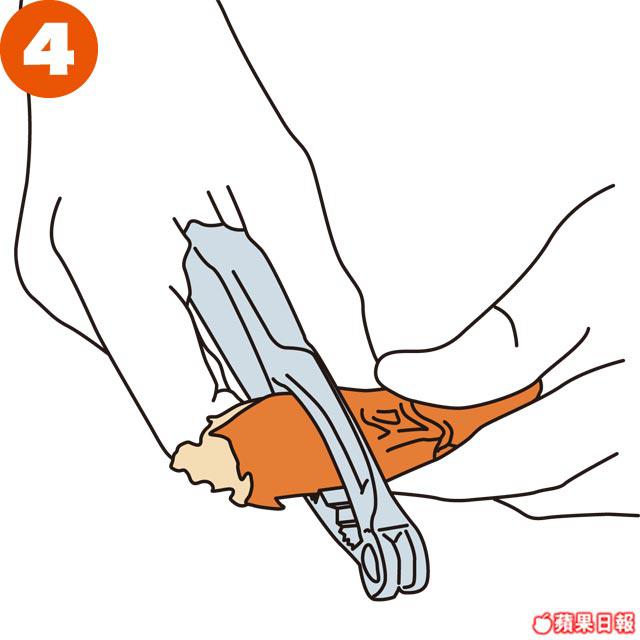 4

蘋果日報