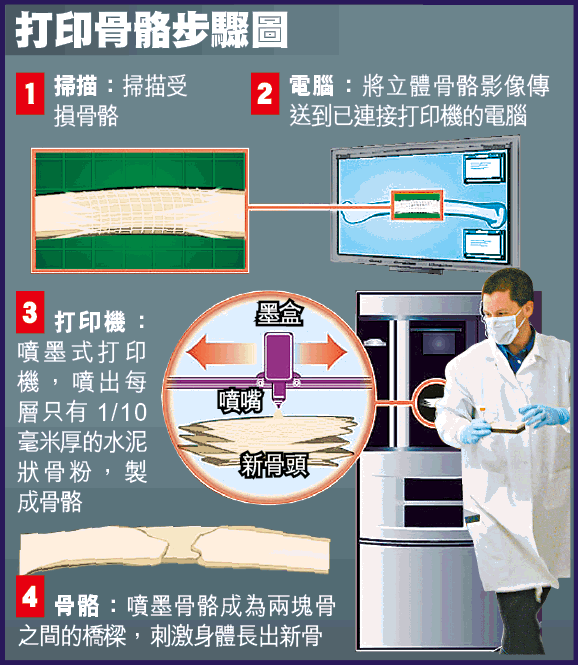 打印骨骼步驟圖

1 掃描：掃描受損骨骼

2 電腦：將立體骨骼影像傳送到已連接打印機的電腦

3 打印機：噴墨式打印機，噴出每層只有 1/10 毫米厚的水泥狀骨粉，製成骨骼

墨盒

噴嘴

新骨頭

4 骨骼：噴墨骨骼成為兩塊骨之間的橋樑，刺激身體長出新骨