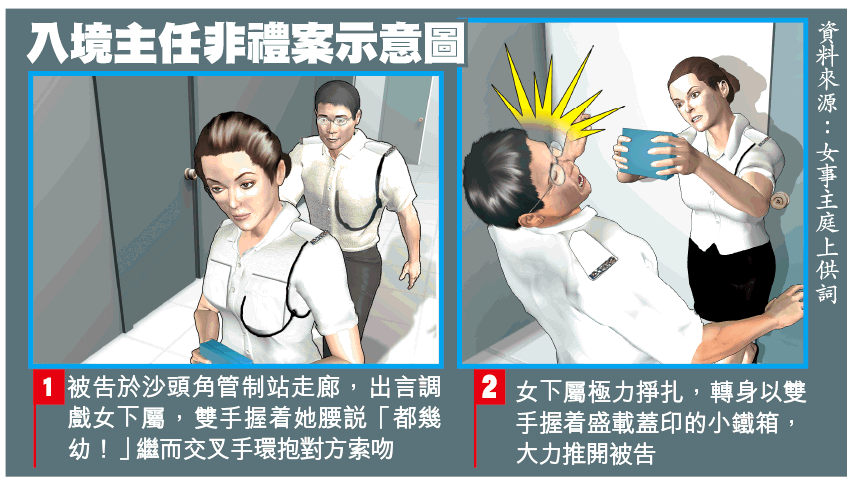 入境主任非禮案示意圖

資料來源：女事主庭上供詞

1 被告於沙頭角管制站走廊，出言調戲女下屬，雙手握着她腰說「都幾幼！」繼而交叉手環抱對方索吻

2 女下屬極力掙扎，轉身以雙手握着盛載蓋印的小鐵箱，大力推開被告