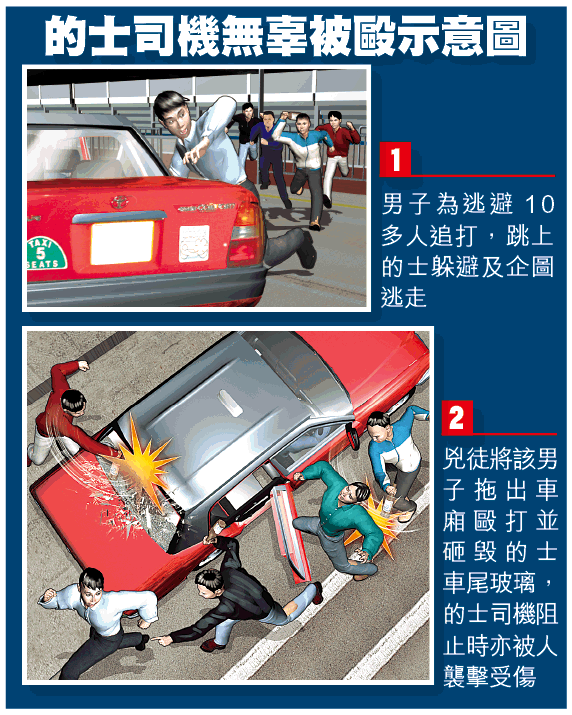 的士司機無辜被毆示意圖

TAXI
5
SEATS

1
男子為逃避 10 多人追打，跳上的士躲避及企圖逃走

2
兇徒將該男子拖出車廂毆打並砸毀的士車尾玻璃，的士司機阻止時亦被人襲擊受傷