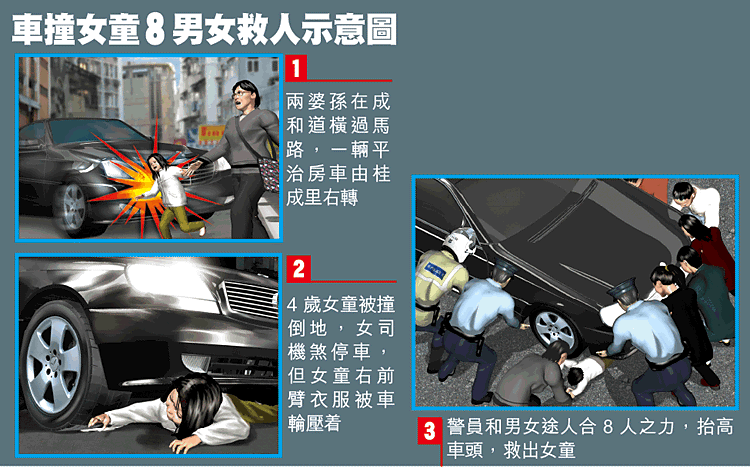 車撞女童 8 男女救人示意圖

1
兩婆孫在成和道橫過馬路，一輛平治房車由桂成里右轉

2
4 歲女童被撞倒地，女司機煞停車，但女童右前臂衣服被車輪壓着

3
警員和男女途人合 8 人之力，抬高車頭，救出女童