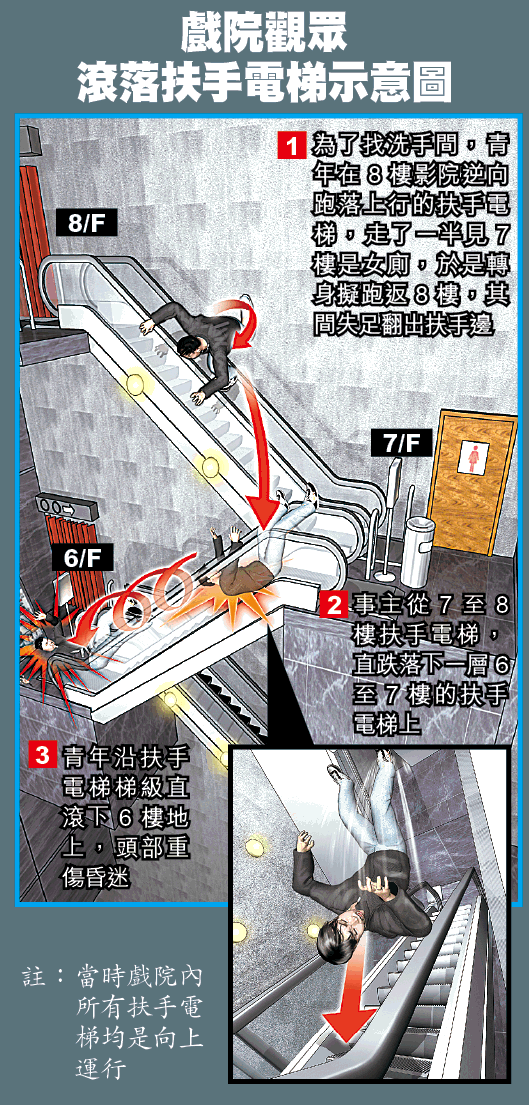 戲院觀眾
滾落扶手電梯示意圖

1 為了找洗手間，青年在 8 樓影院逆向跑落上行的扶手電梯，走了一半見 7 樓是女廁，於是轉身擬跑返 8 樓，其間失足翻出扶手邊

8/F

7/F

6/F

2 事主從 7 至 8 樓扶手電梯，直跌落下一層 6 至 7 樓的扶手電梯上

3 青年沿扶手電梯梯級直滾下 6 樓地上，頭部重傷昏迷

註：當時戲院內所有扶手電梯均是向上運行