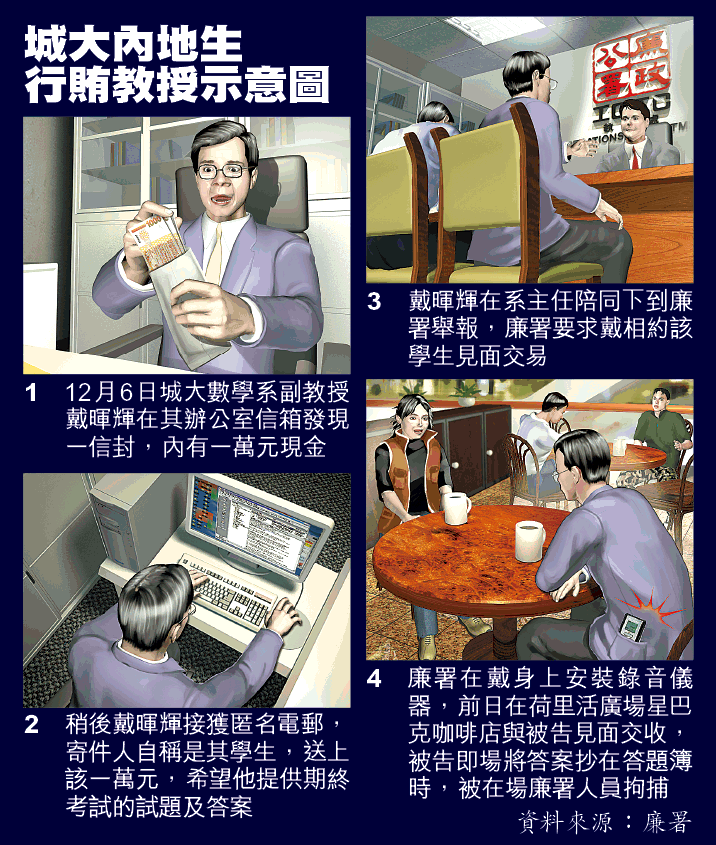 城大內地生
行賄教授示意圖

1 12月6日城大數學系副教授戴暉輝在其辦公室信箱發現一信封，內有一萬元現金

2 稍後戴暉輝接獲匿名電郵，寄件人自稱是其學生，送上該一萬元，希望他提供期終考試的試題及答案

廉政公署
ICAC

3 戴暉輝在系主任陪同下到廉署舉報，廉署要求戴相約該學生見面交易

4 廉署在戴身上安裝錄音儀器，前日在荷里活廣場星巴克咖啡店與被告見面交收，被告即場將答案抄在答題簿時，被在場廉署人員拘捕

資料來源：廉署