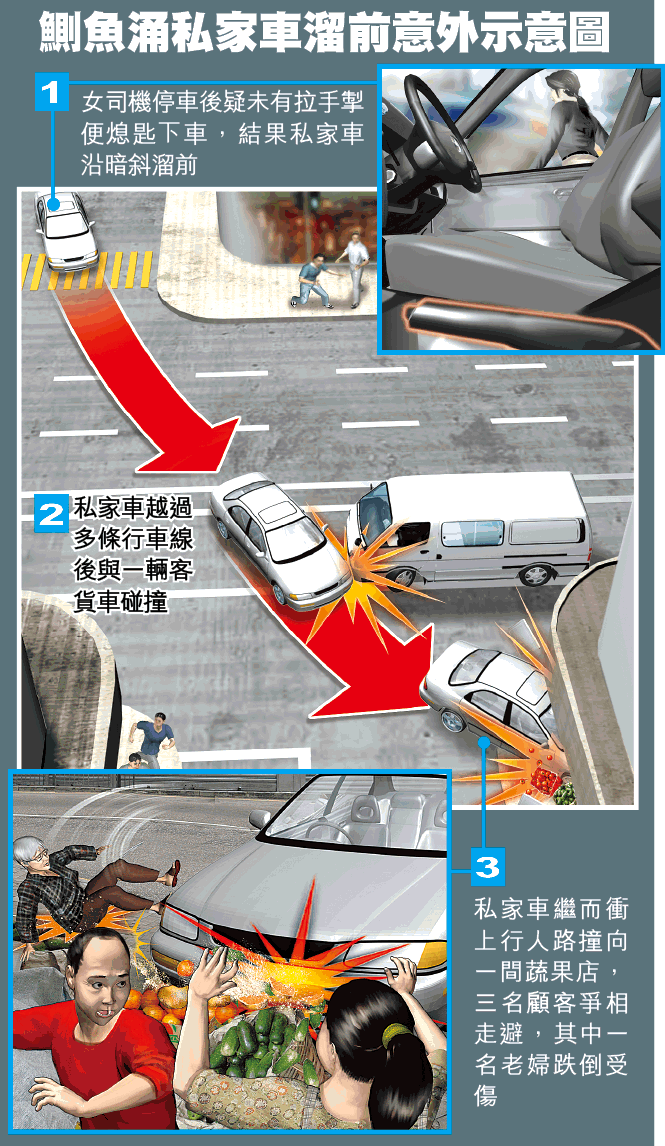 鰂魚涌私家車溜前意外示意圖

1 女司機停車後疑未有拉手掣便熄匙下車，結果私家車沿暗斜溜前

2 私家車越過多條行車線後與一輛客貨車碰撞

3 私家車繼而衝上行人路撞向一間蔬果店，三名顧客爭相走避，其中一名老婦跌倒受傷