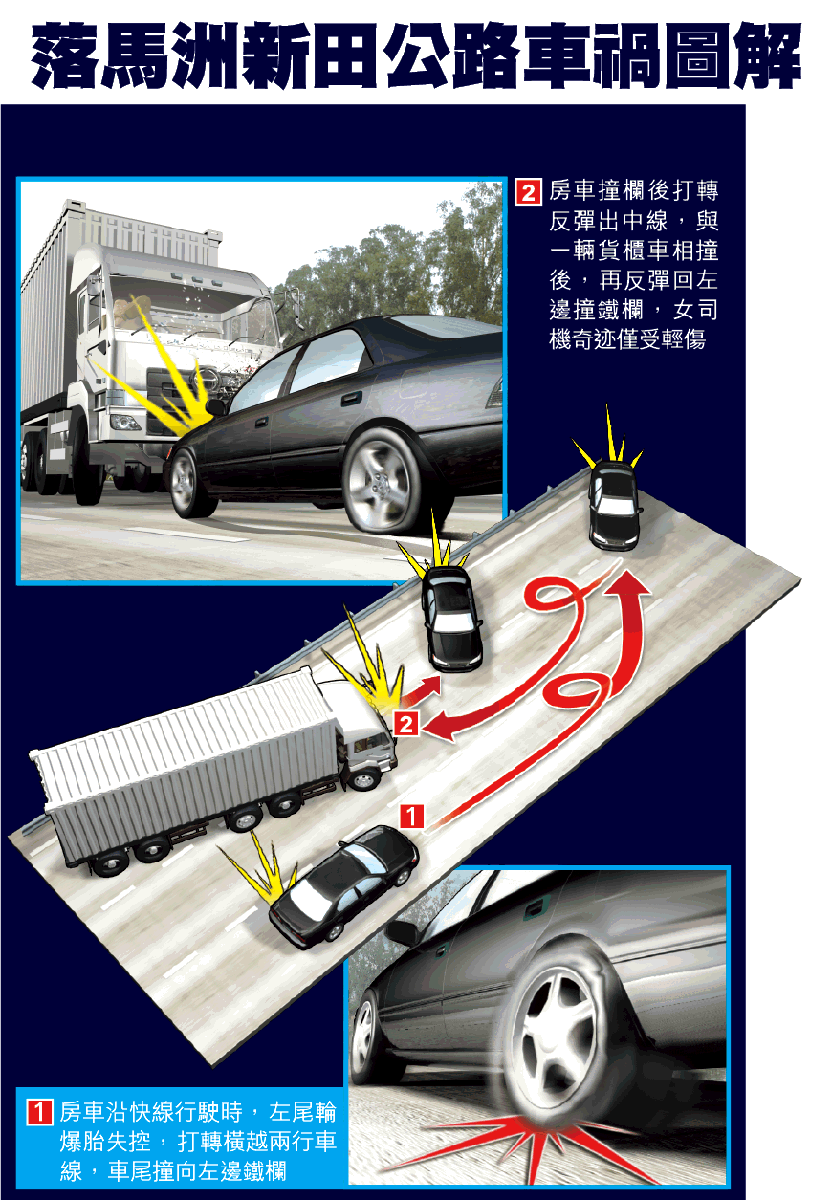 落馬洲新田公路車禍圖解

2 房車撞欄後打轉反彈出中線，與一輛貨櫃車相撞後，再反彈回左邊撞鐵欄，女司機奇迹僅受輕傷

2

1

1 房車沿快線行駛時，左尾輪爆胎失控，打轉橫越兩行車線，車尾撞向左邊鐵欄