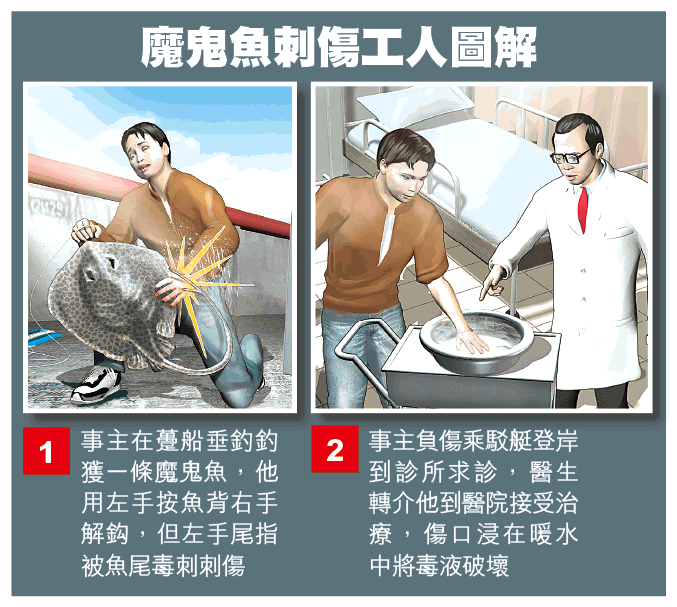 魔鬼魚刺傷工人圖解

1 事主在躉船垂釣釣獲一條魔鬼魚，他用左手按魚背右手解鈎，但左手尾指被魚尾毒刺刺傷

2 事主負傷乘駁艇登岸到診所求診，醫生轉介他到醫院接受治療，傷口浸在暖水中將毒液破壞