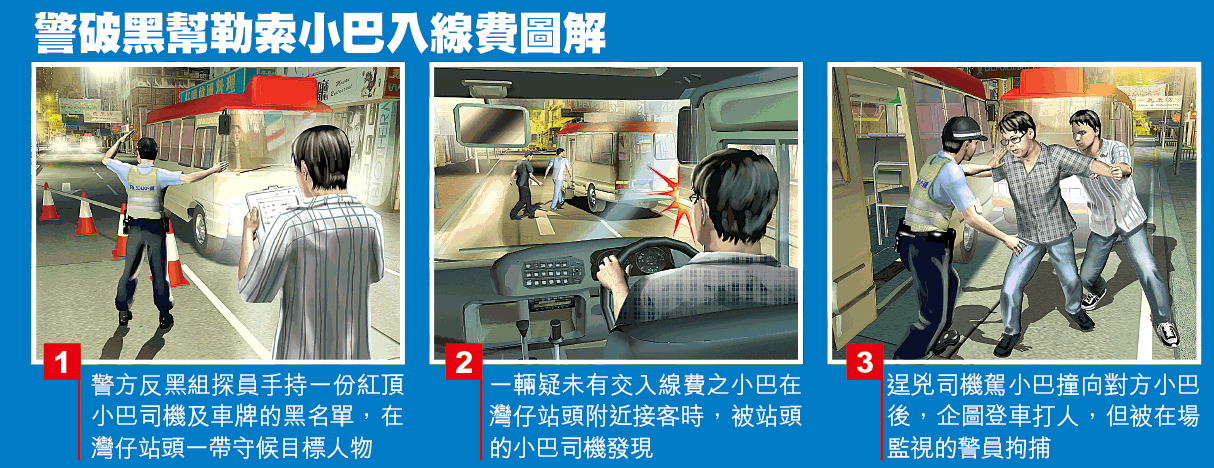 警破黑幫勒索小巴入線費圖解

1
警方反黑組探員手持一份紅頂小巴司機及車牌的黑名單，在灣仔站頭一帶守候目標人物

2
一輛疑未有交入線費之小巴在灣仔站頭附近接客時，被站頭的小巴司機發現

3
逞兇司機駕小巴撞向對方小巴後，企圖登車打人，但被在場監視的警員拘捕