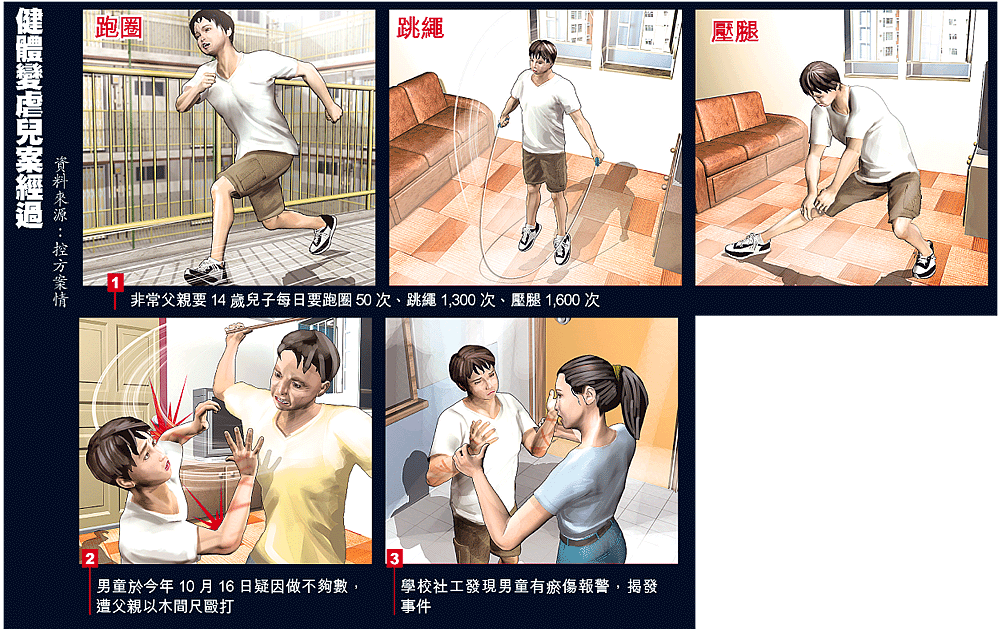 健體變虐兒案經過

資料來源：控方案情

跑圈

跳繩

壓腿

1
非常父親要 14 歲兒子每日要跑圈 50 次、跳繩 1,300 次、壓腿 1,600 次

2
男童於今年 10 月 16 日疑因做不夠數，遭父親以木間尺毆打

3
學校社工發現男童有瘀傷報警，揭發事件