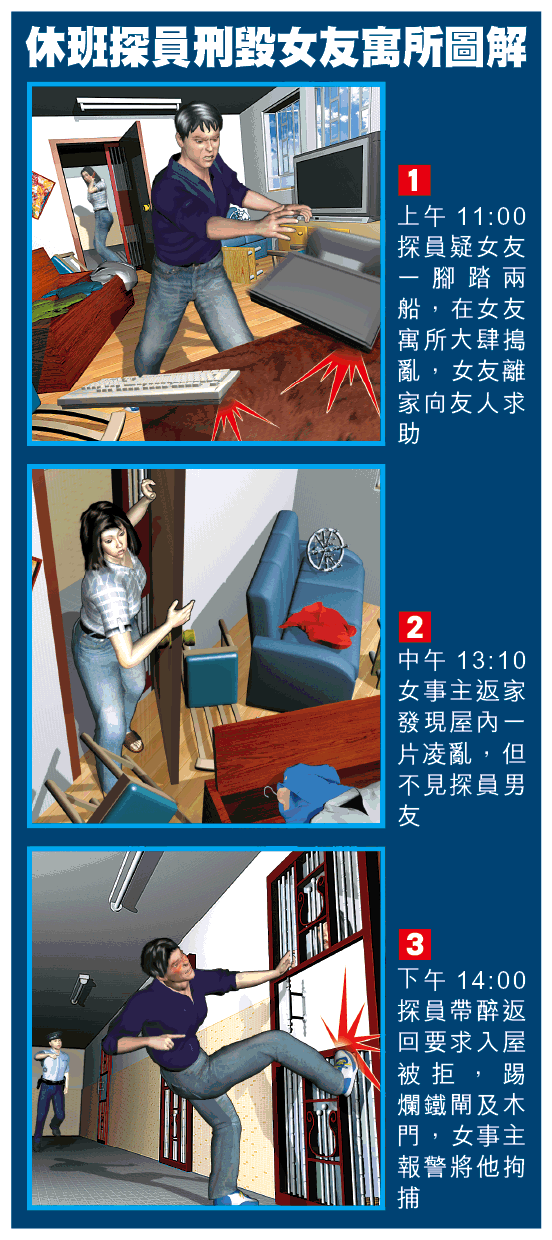 休班探員刑毀女友寓所圖解

1
上午 11:00 探員疑女友一腳踏兩船，在女友寓所大肆搗亂，女友離家向友人求助

2
中午 13:10 女事主返家發現屋內一片凌亂，但不見探員男友

3
下午 14:00 探員帶醉返回要求入屋被拒，踢爛鐵閘及木門，女事主報警將他拘捕