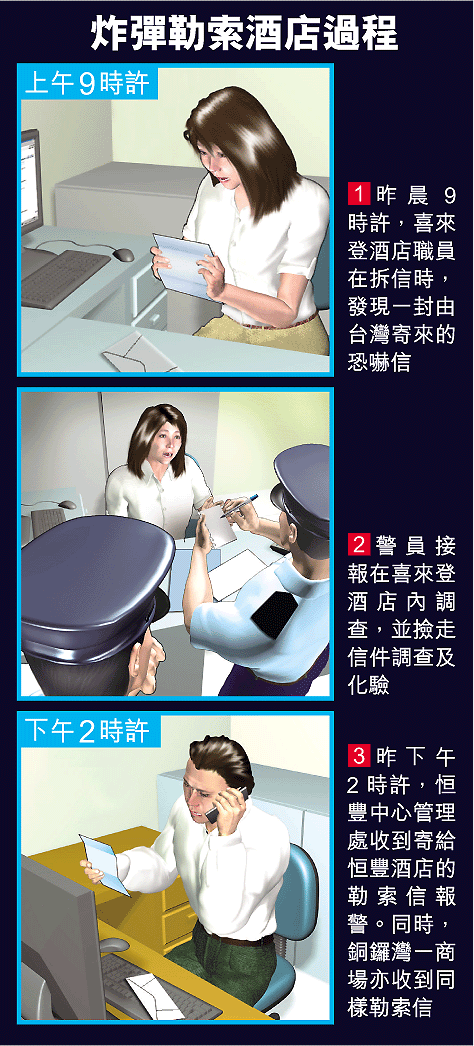 炸彈勒索酒店過程

上午9時許

1 昨晨9時許，喜來登酒店職員在拆信時，發現一封由台灣寄來的恐嚇信

2 警員接報在喜來登酒店內調查，並撿走信件調查及化驗

下午2時許

3 昨下午2時許，恒豐中心管理處收到寄給恒豐酒店的勒索信報警。同時，銅鑼灣一商場亦收到同樣勒索信