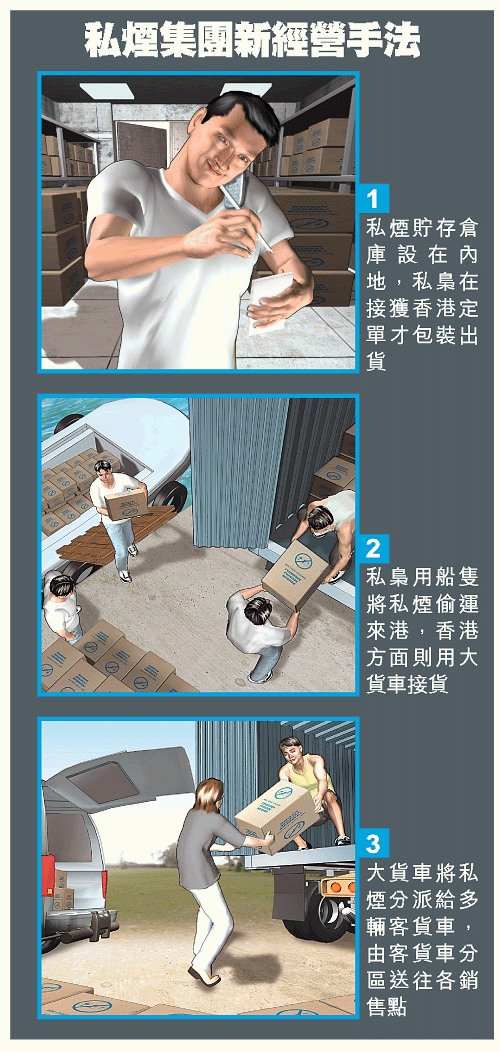 私煙集團新經營手法

1
私煙貯存倉庫設在內地，私梟在接獲香港定單才包裝出貨

2
私梟用船隻將私煙偷運來港，香港方面則用大貨車接貨

3
大貨車將私煙分派給多輛客貨車，由客貨車分區送往各銷售點