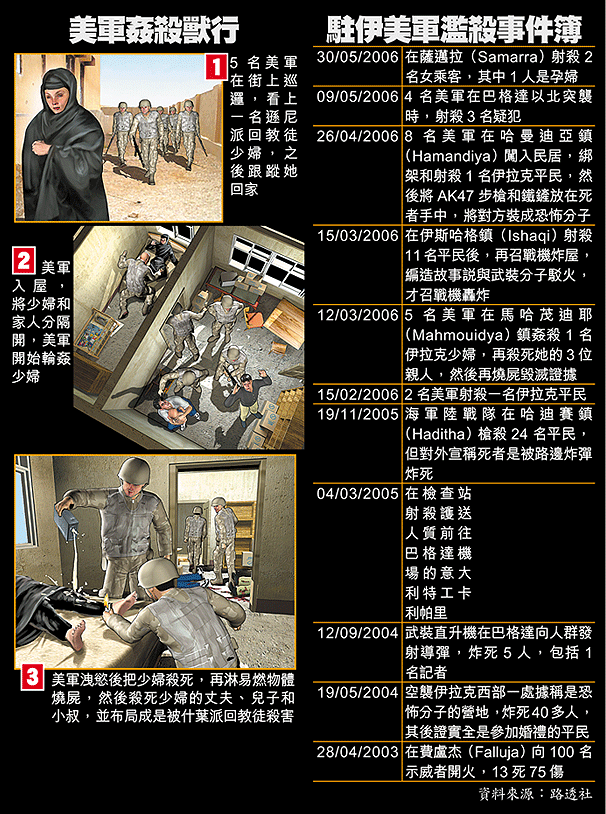 美軍姦殺獸行

1 5名美軍在街上巡邏，看上一名遜尼派回教徒少婦，之後跟蹤她回家

2 美軍入屋，將少婦和家人分隔開，美軍開始輪姦少婦

3 美軍洩慾後把少婦殺死，再淋易燃物體燒屍，然後殺死少婦的丈夫、兒子和小叔，並布局成是被什葉派回教徒殺害

駐伊美軍濫殺事件簿

| | |
|---|---|
| 30/05/2006 | 在薩邁拉（Samarra）射殺2名女乘客，其中1人是孕婦 |
| 09/05/2006 | 4名美軍在巴格達以北突襲時，射殺3名疑犯 |
| 26/04/2006 | 8名美軍在哈曼迪亞鎮（Hamandiya）闖入民居，綁架和射殺1名伊拉克平民，然後將AK47步槍和鐵鏟放在死者手中，將對方裝成恐怖分子 |
| 15/03/2006 | 在伊斯哈格鎮（Ishaqi）射殺11名平民後，再召戰機炸屋，編造故事說與武裝分子駁火，才召戰機轟炸 |
| 12/03/2006 | 5名美軍在馬哈茂迪耶（Mahmouidya）鎮姦殺1名伊拉克少婦，再殺死她的3位親人，然後再燒屍毀滅證據 |
| 15/02/2006 | 2名美軍射殺一名伊拉克平民 |
| 19/11/2005 | 海軍陸戰隊在哈迪賽鎮（Haditha）槍殺24名平民，但對外宣稱死者是被路邊炸彈炸死 |
| 04/03/2005 | 在檢查站射殺護送人質前往巴格達機場的意大利特工卡利帕里 |
| 12/09/2004 | 武裝直升機在巴格達向人群發射導彈，炸死5人，包括1名記者 |
| 19/05/2004 | 空襲伊拉克西部一處據稱是恐怖分子的營地，炸死40多人，其後證實全是參加婚禮的平民 |
| 28/04/2003 | 在費盧杰（Falluja）向100名示威者開火，13死75傷 |

資料來源：路透社