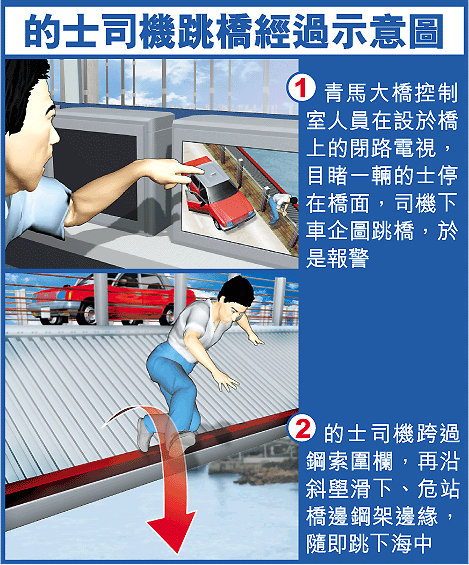 的士司機跳橋經過示意圖

1 青馬大橋控制室人員在設於橋上的閉路電視，目睹一輛的士停在橋面，司機下車企圖跳橋，於是報警

2 的士司機跨過鋼索圍欄，再沿斜壆滑下、危站橋邊鋼架邊緣，隨即跳下海中