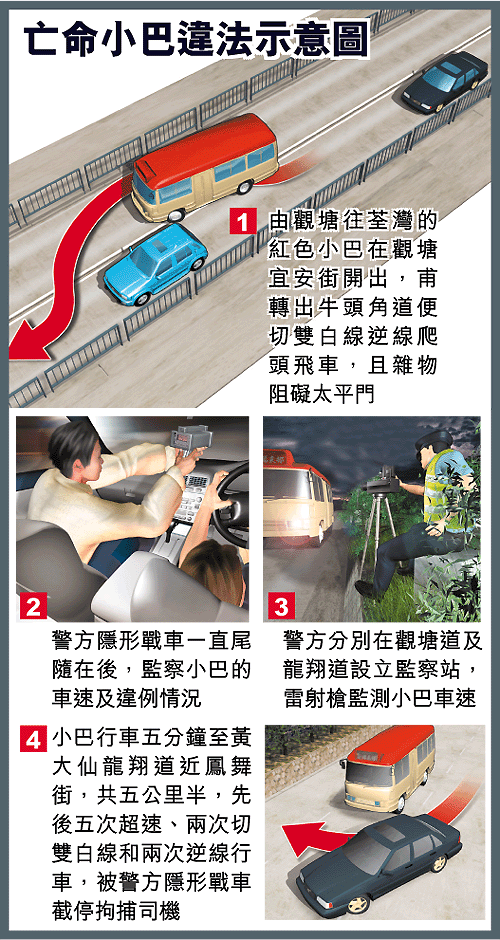 亡命小巴違法示意圖

1 由觀塘往荃灣的紅色小巴在觀塘宜安街開出，甫轉出牛頭角道便切雙白線逆線爬頭飛車，且雜物阻礙太平門

2 警方隱形戰車一直尾隨在後，監察小巴的車速及違例情況

3 警方分別在觀塘道及龍翔道設立監察站，雷射槍監測小巴車速

4 小巴行車五分鐘至黃大仙龍翔道近鳳舞街，共五公里半，先後五次超速、兩次切雙白線和兩次逆線行車，被警方隱形戰車截停拘捕司機