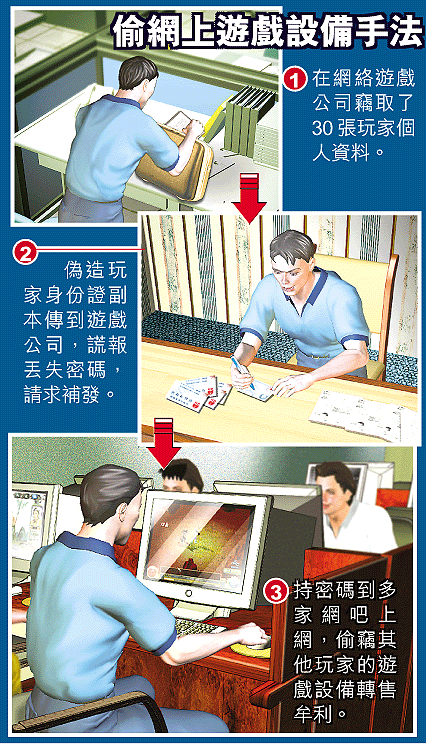 偷網上遊戲設備手法

1 在網絡遊戲公司竊取了30張玩家個人資料。

2 偽造玩家身份證副本傳到遊戲公司，謊報丟失密碼，請求補發。

3 持密碼到多家網吧上網，偷竊其他玩家的遊戲設備轉售牟利。