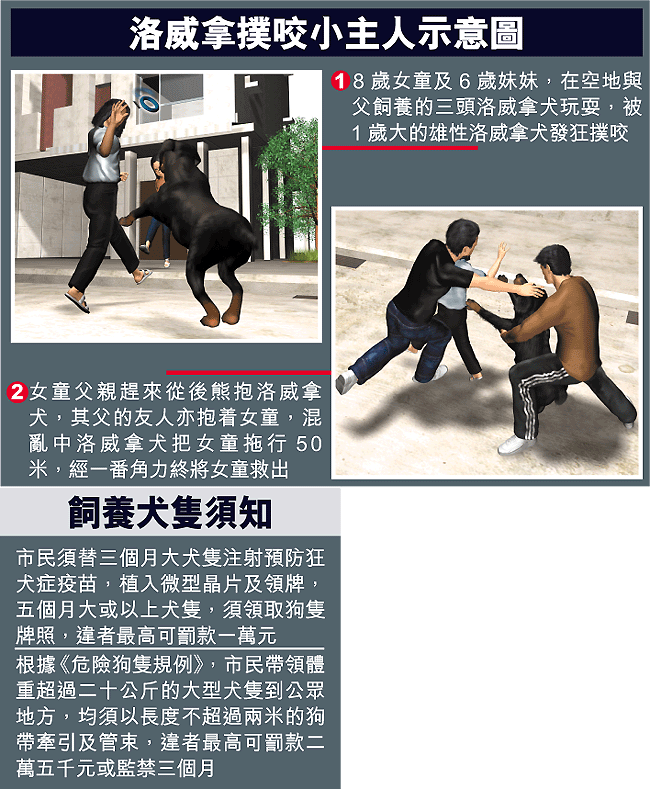 洛威拿撲咬小主人示意圖

1 8歲女童及6歲妹妹，在空地與父飼養的三頭洛威拿犬玩耍，被1歲大的雄性洛威拿犬發狂撲咬

2 女童父親趕來從後熊抱洛威拿犬，其父的友人亦抱着女童，混亂中洛威拿犬把女童拖行50米，經一番角力終將女童救出

飼養犬隻須知

市民須替三個月大犬隻注射預防狂犬症疫苗，植入微型晶片及領牌，五個月大或以上犬隻，須領取狗隻牌照，違者最高可罰款一萬元

根據《危險狗隻規例》，市民帶領體重超過二十公斤的大型犬隻到公眾地方，均須以長度不超過兩米的狗帶牽引及管束，違者最高可罰款二萬五千元或監禁三個月