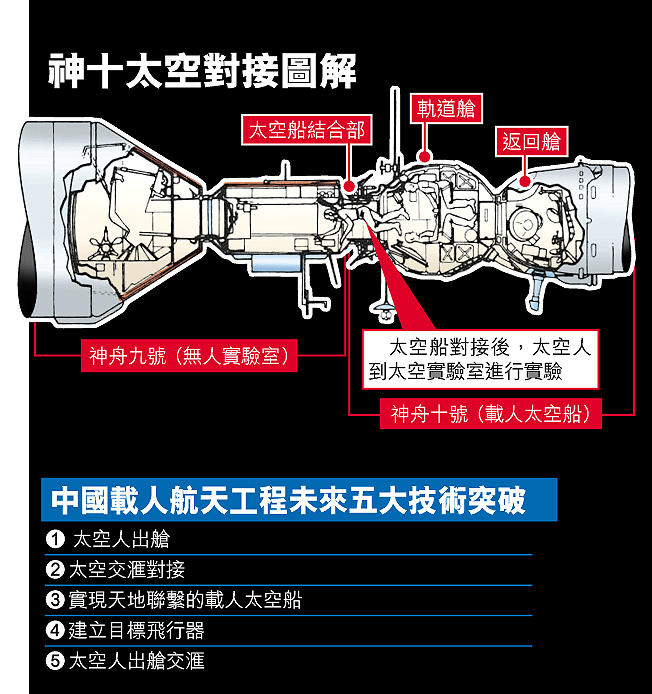 神十太空對接圖解

太空船結合部

軌道艙

返回艙

神舟九號（無人實驗室）

太空船對接後，太空人到太空實驗室進行實驗

神舟十號（載人太空船）

中國載人航天工程未來五大技術突破

❶ 太空人出艙

❷ 太空交滙對接

❸ 實現天地聯繫的載人太空船

❹ 建立目標飛行器

❺ 太空人出艙交滙