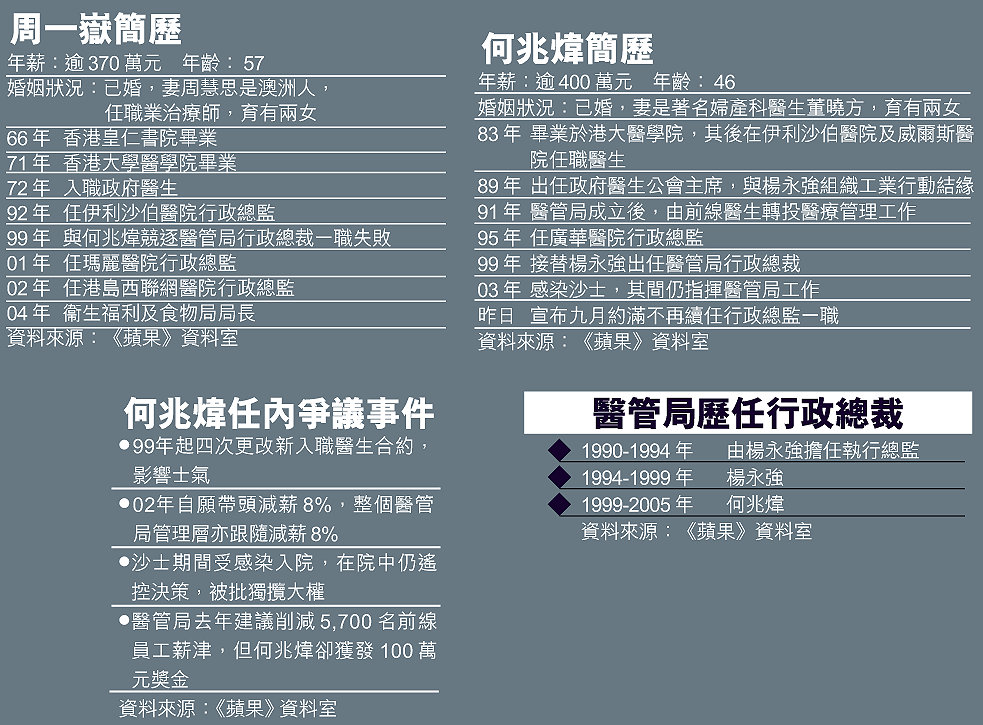 周一嶽簡歷

年薪：逾370萬元 年齡：57

婚姻狀況：已婚，妻周慧思是澳洲人，任職業治療師，育有兩女

66年 香港皇仁書院畢業

71年 香港大學醫學院畢業

72年 入職政府醫生

92年 任伊利沙伯醫院行政總監

99年 與何兆煒競逐醫管局行政總裁一職失敗

01年 任瑪麗醫院行政總監

02年 任港島西聯網醫院行政總監

04年 衞生福利及食物局局長

資料來源：《蘋果》資料室

何兆煒簡歷

年薪：逾400萬元 年齡：46

婚姻狀況：已婚，妻是著名婦產科醫生董曉方，育有兩女

83年 畢業於港大醫學院，其後在伊利沙伯醫院及威爾斯醫院任職醫生

89年 出任政府醫生公會主席，與楊永強組織工業行動結緣

91年 醫管局成立後，由前線醫生轉投醫療管理工作

95年 任廣華醫院行政總監

99年 接替楊永強出任醫管局行政總裁

03年 感染沙士，其間仍指揮醫管局工作

昨日 宣布九月約滿不再續任行政總監一職

資料來源：《蘋果》資料室

何兆煒任內爭議事件

• 99年起四次更改新入職醫生合約，影響士氣

• 02年自願帶頭減薪8%，整個醫管局管理層亦跟隨減薪8%

• 沙士期間受感染入院，在院中仍遙控決策，被批獨攬大權

• 醫管局去年建議削減5,700名前線員工薪津，但何兆煒卻獲發100萬元獎金

資料來源：《蘋果》資料室

醫管局歷任行政總裁

◆ 1990-1994年 由楊永強擔任執行總監

◆ 1994-1999年 楊永強

◆ 1999-2005年 何兆煒

資料來源：《蘋果》資料室