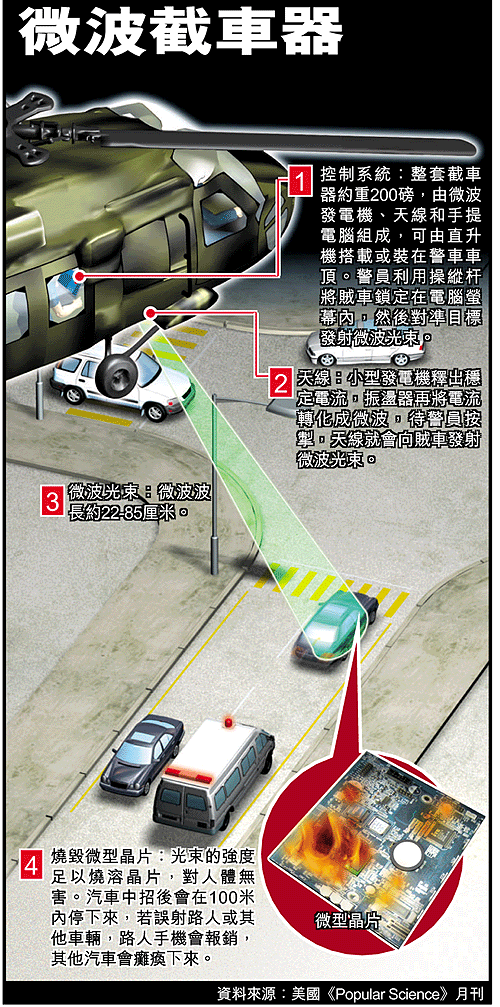 微波截車器

1 控制系統：整套截車器約重200磅，由微波發電機、天線和手提電腦組成，可由直升機搭載或裝在警車車頂。警員利用操縱杆將賊車鎖定在電腦螢幕內，然後對準目標發射微波光束。

2 天線：小型發電機釋出穩定電流，振盪器再將電流轉化成微波，待警員按掣，天線就會向賊車發射微波光束。

3 微波光束：微波波長約22-85厘米。

4 燒毀微型晶片：光束的強度足以燒溶晶片，對人體無害。汽車中招後會在100米內停下來，若誤射路人或其他車輛，路人手機會報銷，其他汽車會癱瘓下來。

微型晶片

資料來源：美國《Popular Science》月刊