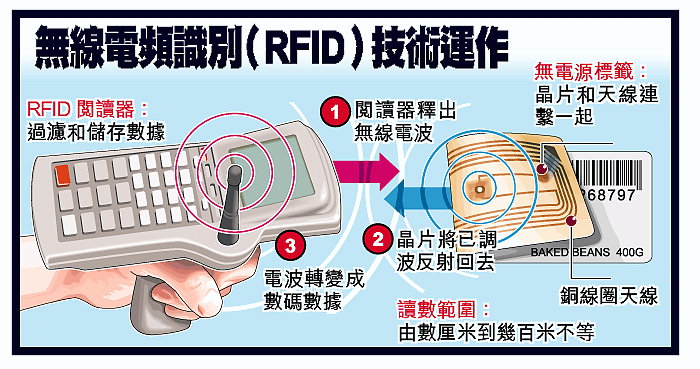 無線電頻識別(RFID)技術運作

RFID 閱讀器：
過濾和儲存數據

1 閱讀器釋出無線電波

無電源標籤：
晶片和天線連繫一起

268797

BAKED BEANS 400G

2 晶片將已調波反射回去

3 電波轉變成數碼數據

銅線圈天線

讀數範圍：
由數厘米到幾百米不等