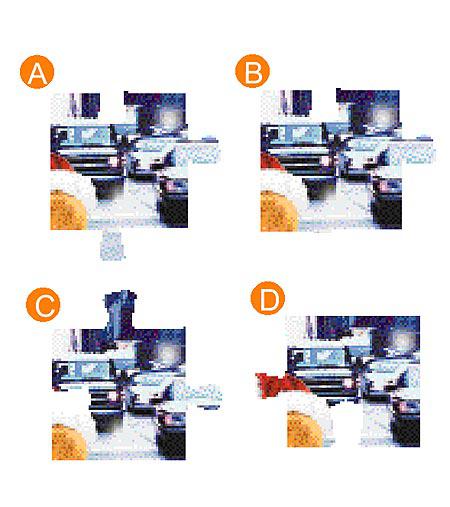 A

B

C

D