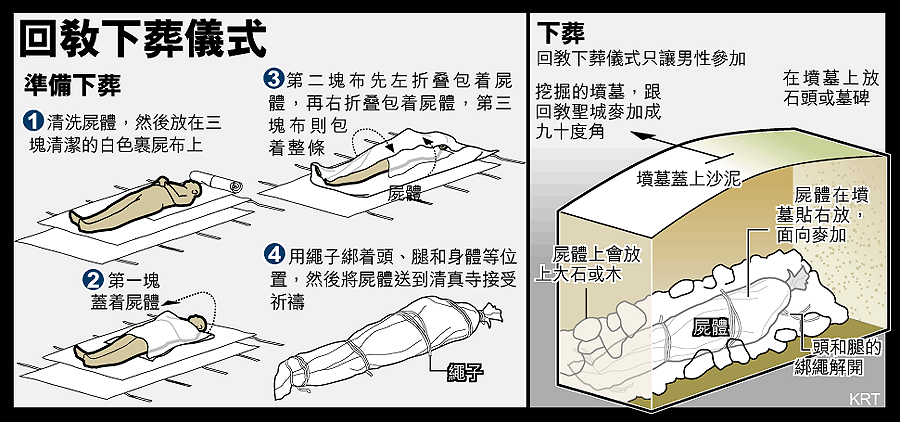 回教下葬儀式

準備下葬

1 清洗屍體，然後放在三塊清潔的白色裹屍布上

2 第一塊蓋着屍體

3 第二塊布先左折疊包着屍體，再右折疊包着屍體，第三塊布則包着整條

屍體

4 用繩子綁着頭、腿和身體等位置，然後將屍體送到清真寺接受祈禱

繩子

下葬

回教下葬儀式只讓男性參加

挖掘的墳墓，跟回教聖城麥加成九十度角

在墳墓上放石頭或墓碑

墳墓蓋上沙泥

屍體在墳墓貼右放，面向麥加

屍體上會放上大石或木

屍體

頭和腿的綁繩解開

KRT