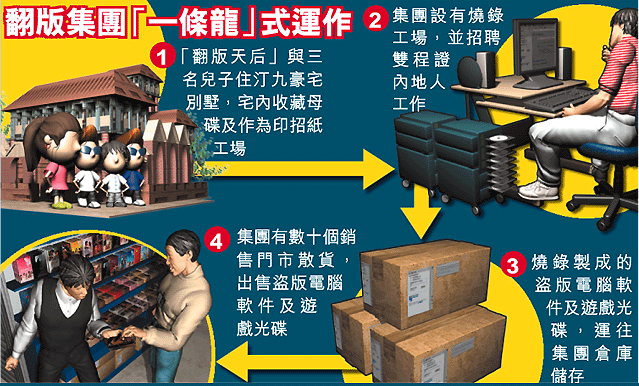 翻版集團「一條龍」式運作

1 「翻版天后」與三名兒子住汀九豪宅別墅，宅內收藏母碟及作為印招紙工場

2 集團設有燒錄工場，並招聘雙程證內地人工作

3 燒錄製成的盜版電腦軟件及遊戲光碟，運往集團倉庫儲存

4 集團有數十個銷售門市散貨，出售盜版電腦軟件及遊戲光碟