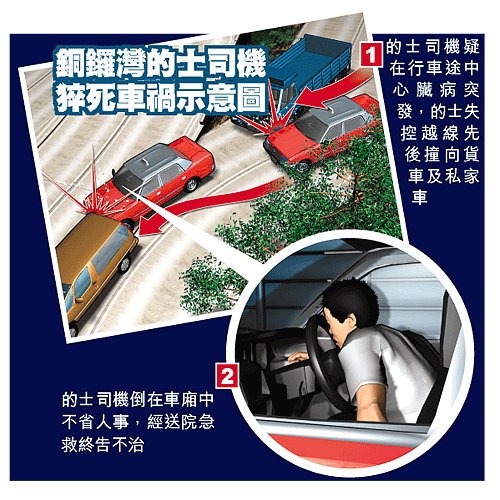 銅鑼灣的士司機猝死車禍示意圖

1 的士司機疑在行車途中心臟病突發，的士失控越線先後撞向貨車及私家車

2 的士司機倒在車廂中不省人事，經送院急救終告不治