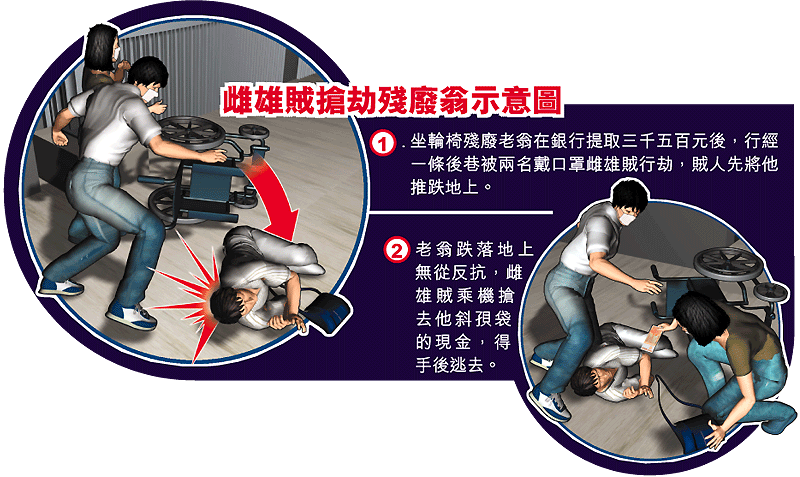 雌雄賊搶劫殘廢翁示意圖

1 坐輪椅殘廢老翁在銀行提取三千五百元後，行經一條後巷被兩名戴口罩雌雄賊行劫，賊人先將他推跌地上。

2 老翁跌落地上無從反抗，雌雄賊乘機搶去他斜孭袋的現金，得手後逃去。