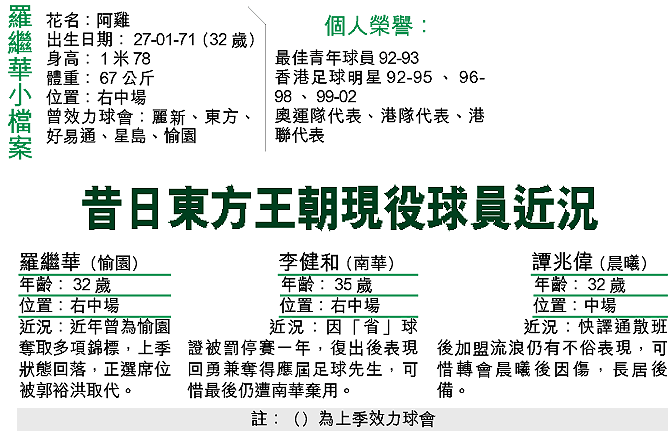 羅繼華小檔案

花名：阿雞
出生日期：27-01-71（32歲）
身高：1米78
體重：67公斤
位置：右中場
曾效力球會：麗新、東方、好易通、星島、愉園

個人榮譽：

最佳青年球員92-93
香港足球明星92-95、96-98、99-02
奧運隊代表、港隊代表、港聯代表

昔日東方王朝現役球員近況

羅繼華（愉園）
年齡：32歲
位置：右中場
近況：近年曾為愉園奪取多項錦標，上季狀態回落，正選席位被郭裕洪取代。

李健和（南華）
年齡：35歲
位置：右中場
近況：因「省」球證被罰停賽一年，復出後表現回勇兼奪得應屆足球先生，可惜最後仍遭南華棄用。

譚兆偉（晨曦）
年齡：32歲
位置：中場
近況：快譯通散班後加盟流浪仍有不俗表現，可惜轉會晨曦後因傷，長居後備。

註：（）為上季效力球會